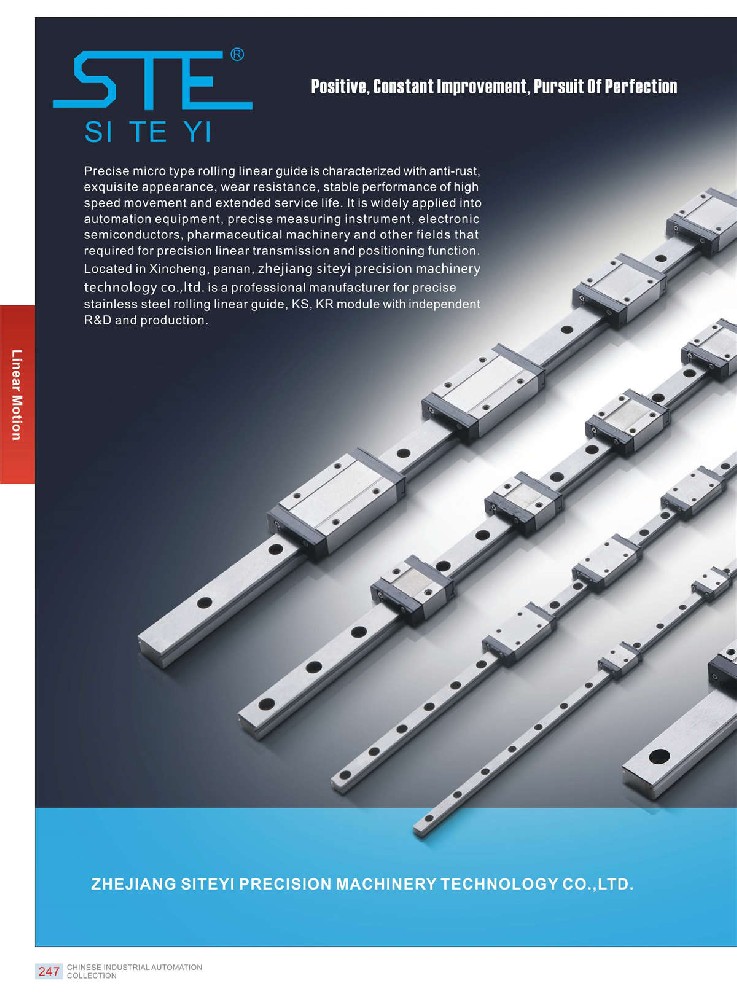 STE®
SI TE YI

Positive, Constant Improvement, Pursuit Of Perfection

Precise micro type rolling linear guide is characterized with anti-rust, exquisite appearance, wear resistance, stable performance of high speed movement and extended service life. It is widely applied into automation equipment, precise measuring instrument, electronic semiconductors, pharmaceutical machinery and other fields that required for precision linear transmission and positioning function. Located in Xincheng, panan, zhejiang siteyi precision machinery technology co.,ltd. is a professional manufacturer for precise stainless steel rolling linear guide, KS, KR module with independent R&D and production.

Linear Motion

ZHEJIANG SITEYI PRECISION MACHINERY TECHNOLOGY CO.,LTD.

247 CHINESE INDUSTRIAL AUTOMATION COLLECTION